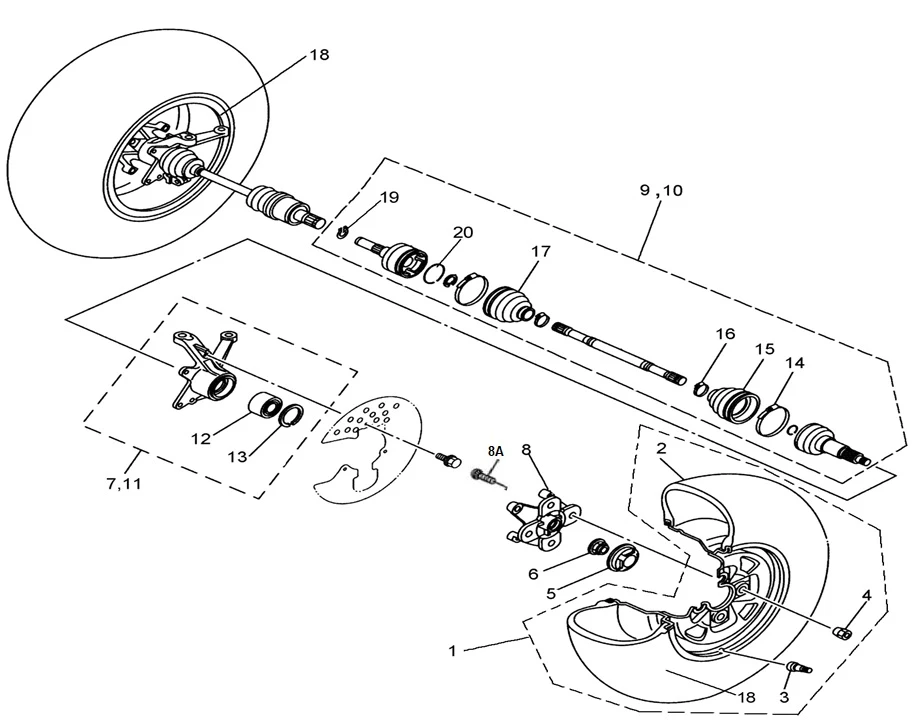 18
9 ,10
19
20
17
16
15
14
12
13
7,11
8A
8
2
6
5
4
1
18
3